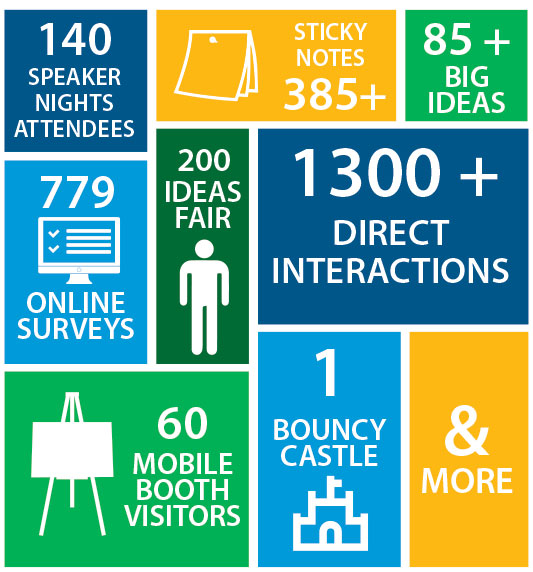 140
SPEAKER NIGHTS ATTENDEES

STICKY NOTES
385+

85 +
BIG IDEAS

779
ONLINE SURVEYS

200
IDEAS FAIR

1300 +
DIRECT INTERACTIONS

60
MOBILE BOOTH VISITORS

1
BOUNCY CASTLE

&
MORE